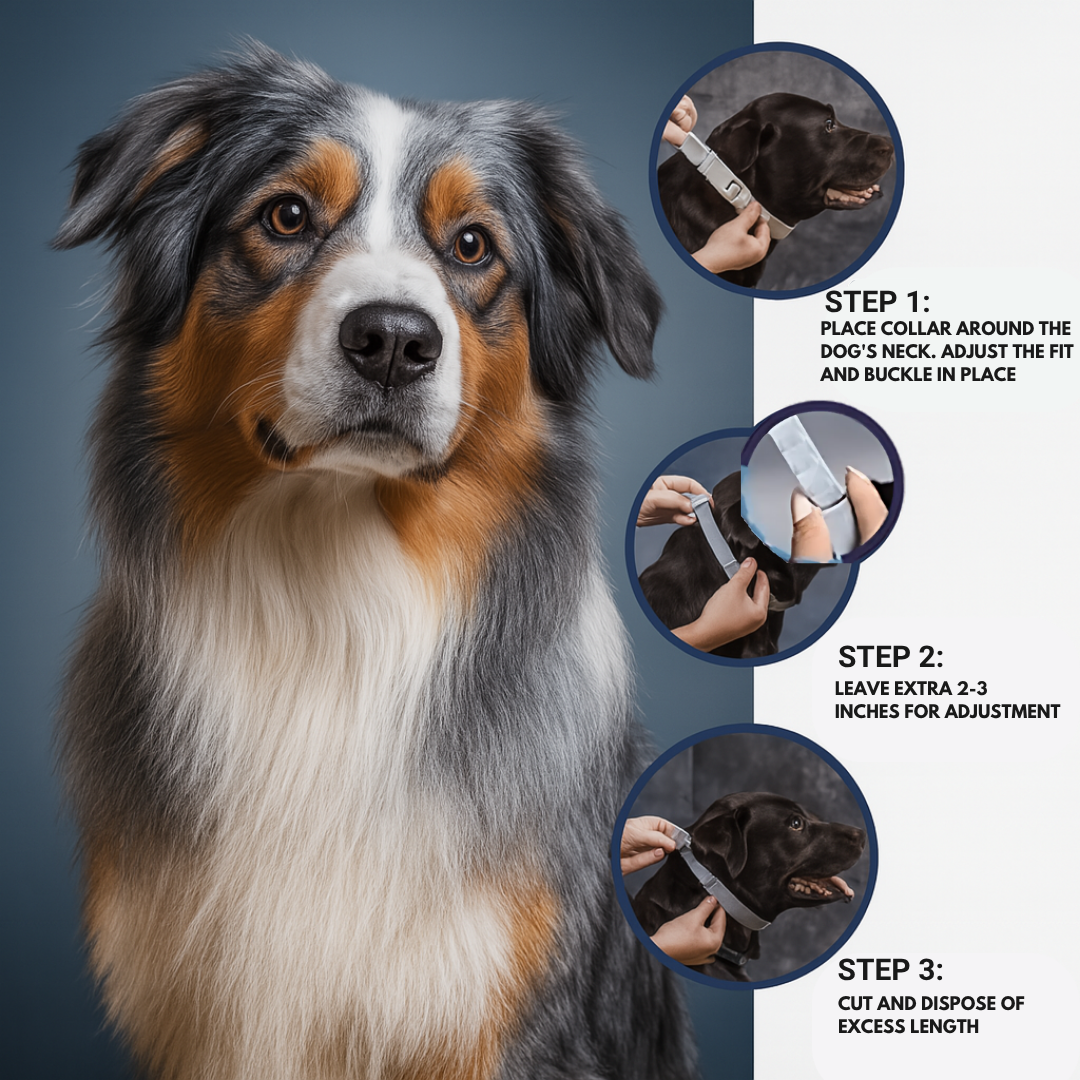 STEP 1:
PLACE COLLAR AROUND THE DOG'S NECK. ADJUST THE FIT AND BUCKLE IN PLACE

STEP 2:
LEAVE EXTRA 2-3 INCHES FOR ADJUSTMENT

STEP 3:
CUT AND DISPOSE OF EXCESS LENGTH