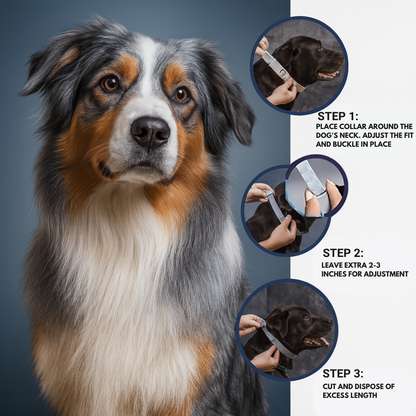 STEP 1:
PLACE COLLAR AROUND THE DOG'S NECK. ADJUST THE FIT AND BUCKLE IN PLACE

STEP 2:
LEAVE EXTRA 2-3 INCHES FOR ADJUSTMENT

STEP 3:
CUT AND DISPOSE OF EXCESS LENGTH